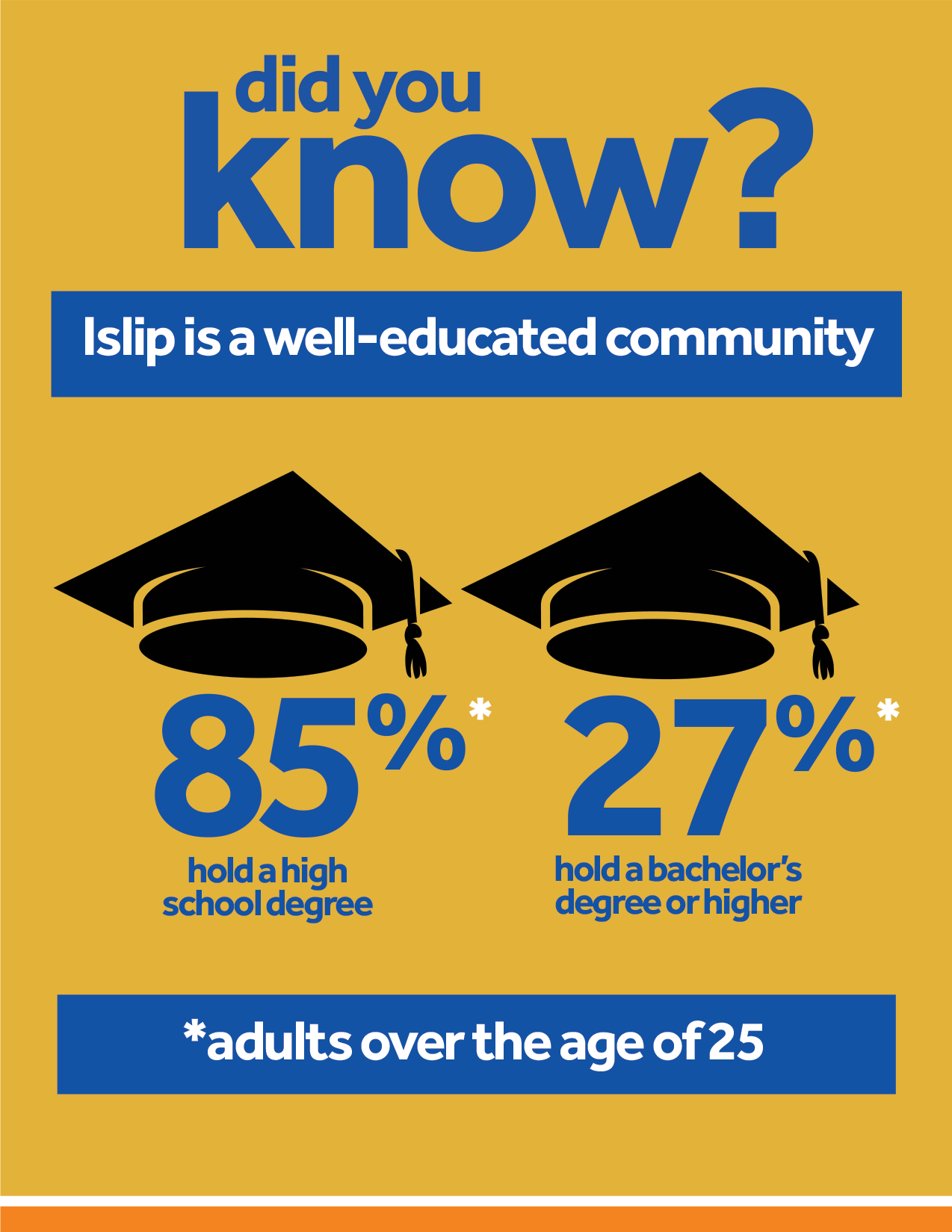 did you know?

Islip is a well-educated community

85%*
hold a high school degree

27%*
hold a bachelor's degree or higher

*adults over the age of 25