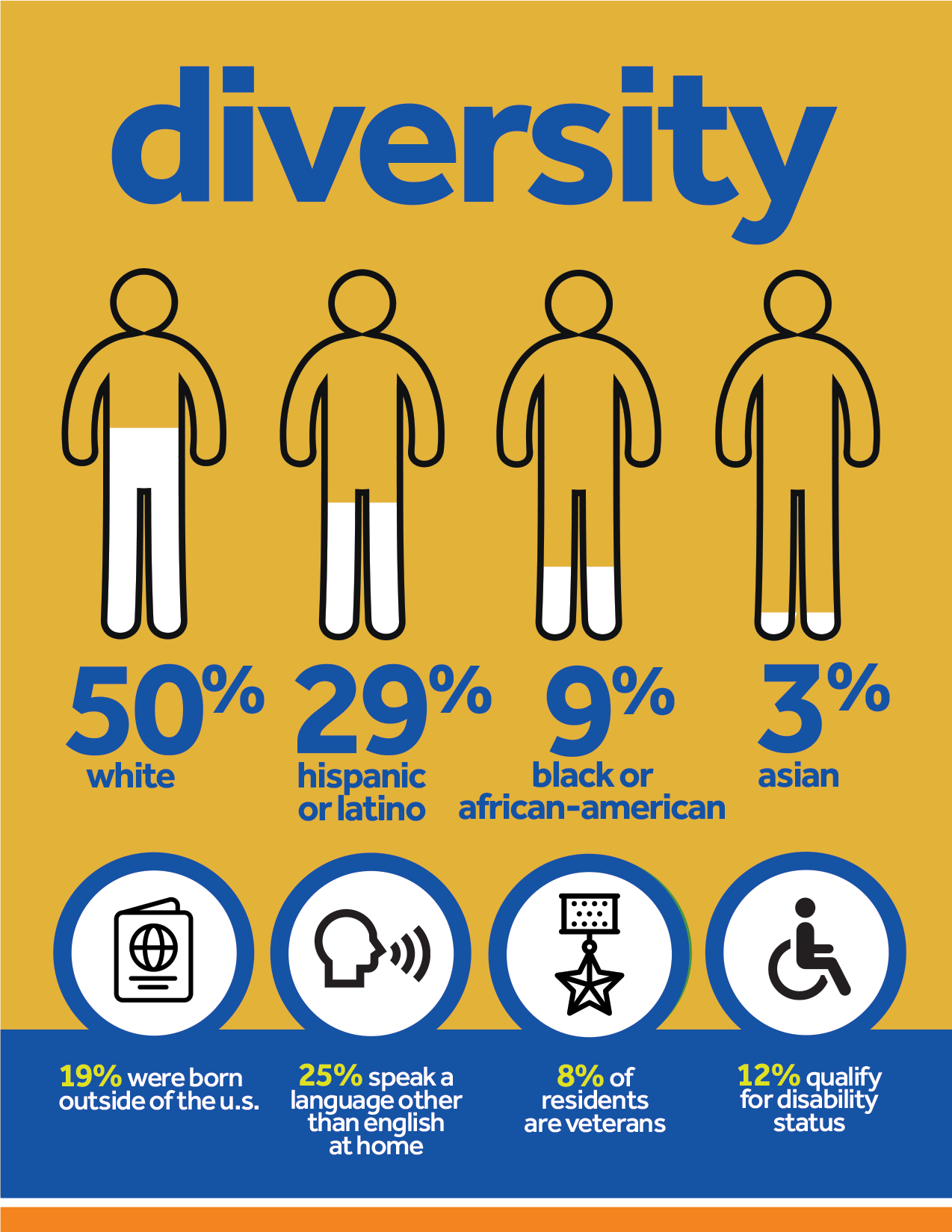 diversity

50% white

29% hispanic or latino

9% black or african-american

3% asian

19% were born outside of the u.s.

25% speak a language other than english at home

8% of residents are veterans

12% qualify for disability status