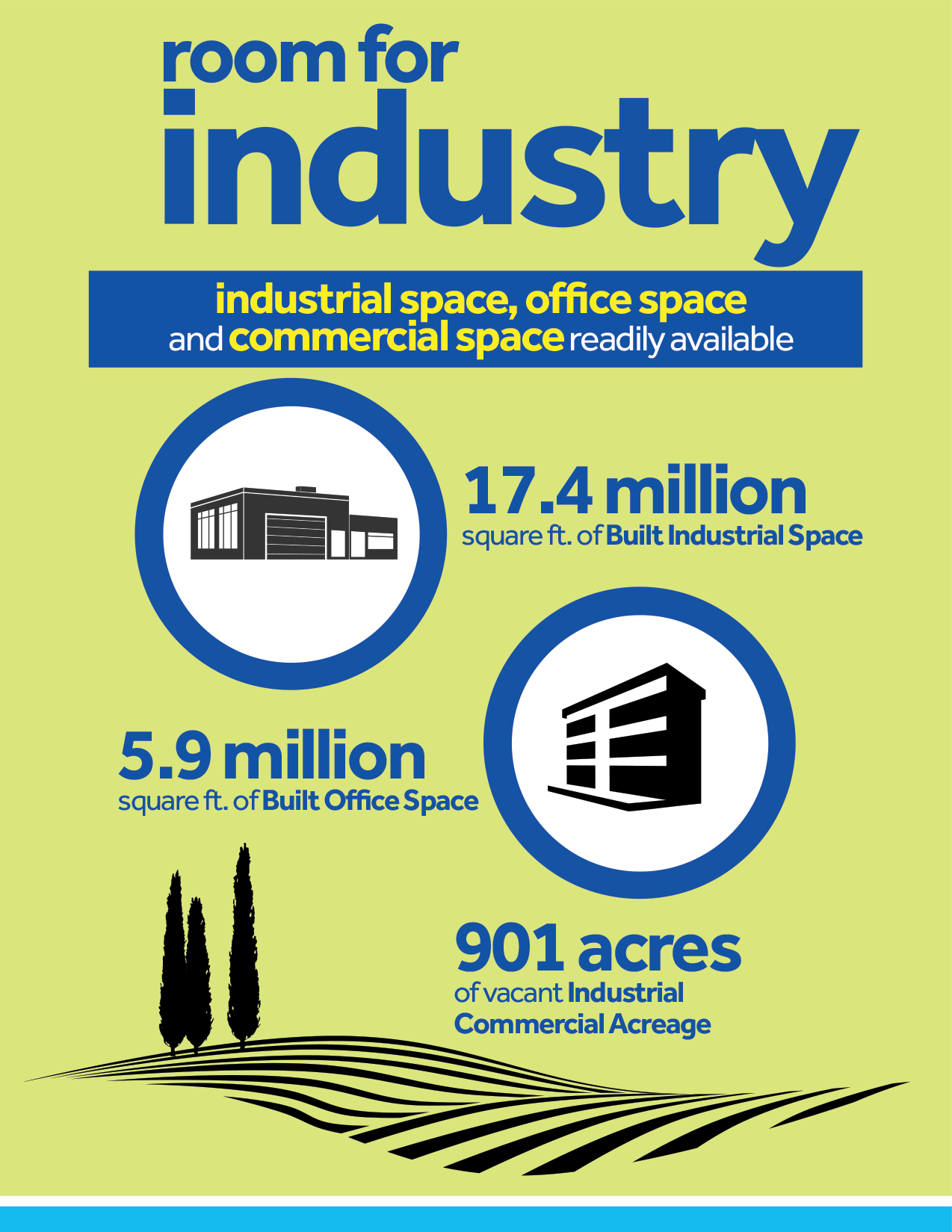 room for
industry

industrial space, office space and commercial space readily available

17.4 million
square ft. of Built Industrial Space

5.9 million
square ft. of Built Office Space

901 acres
of vacant Industrial Commercial Acreage